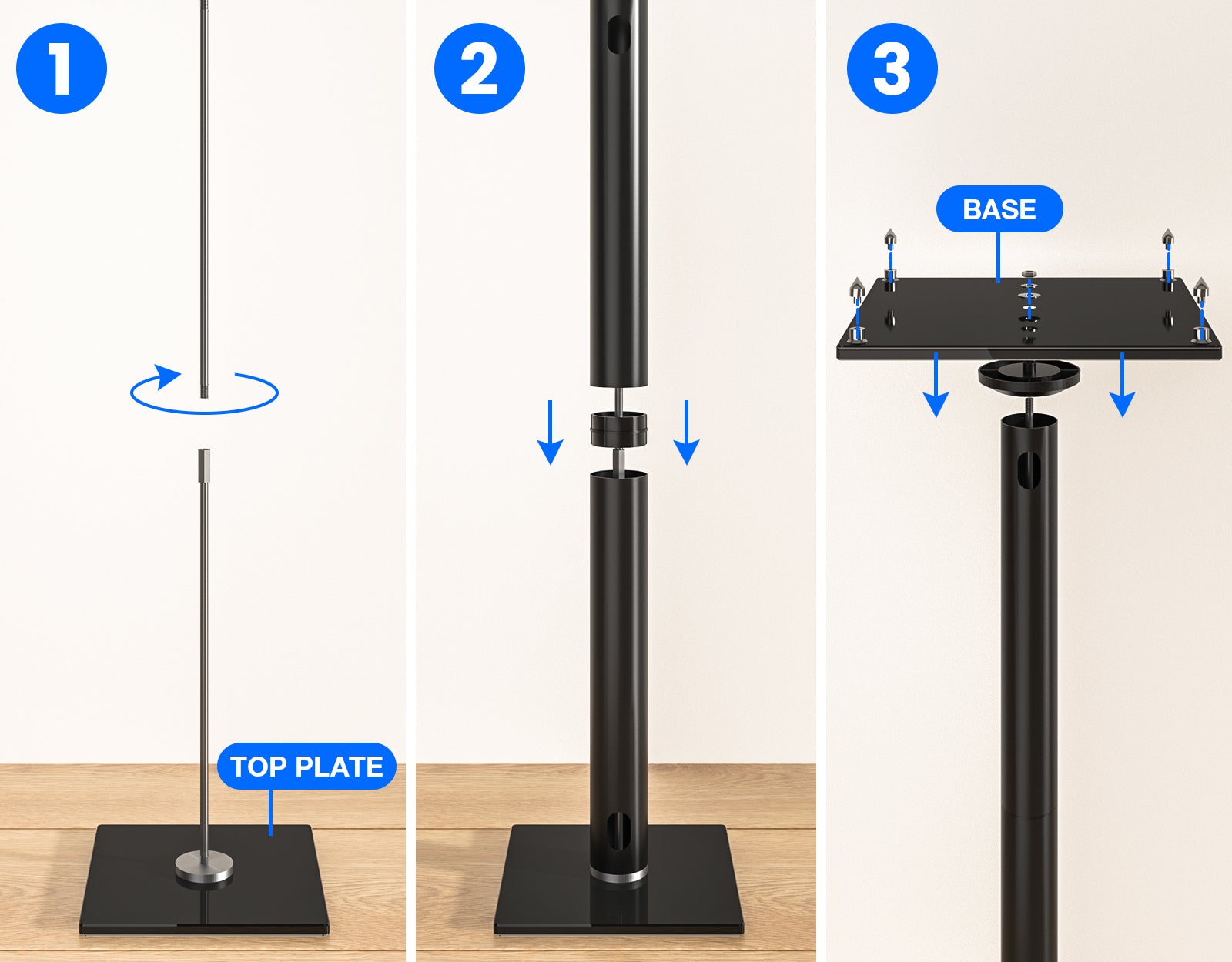 1

TOP PLATE

2

3

BASE