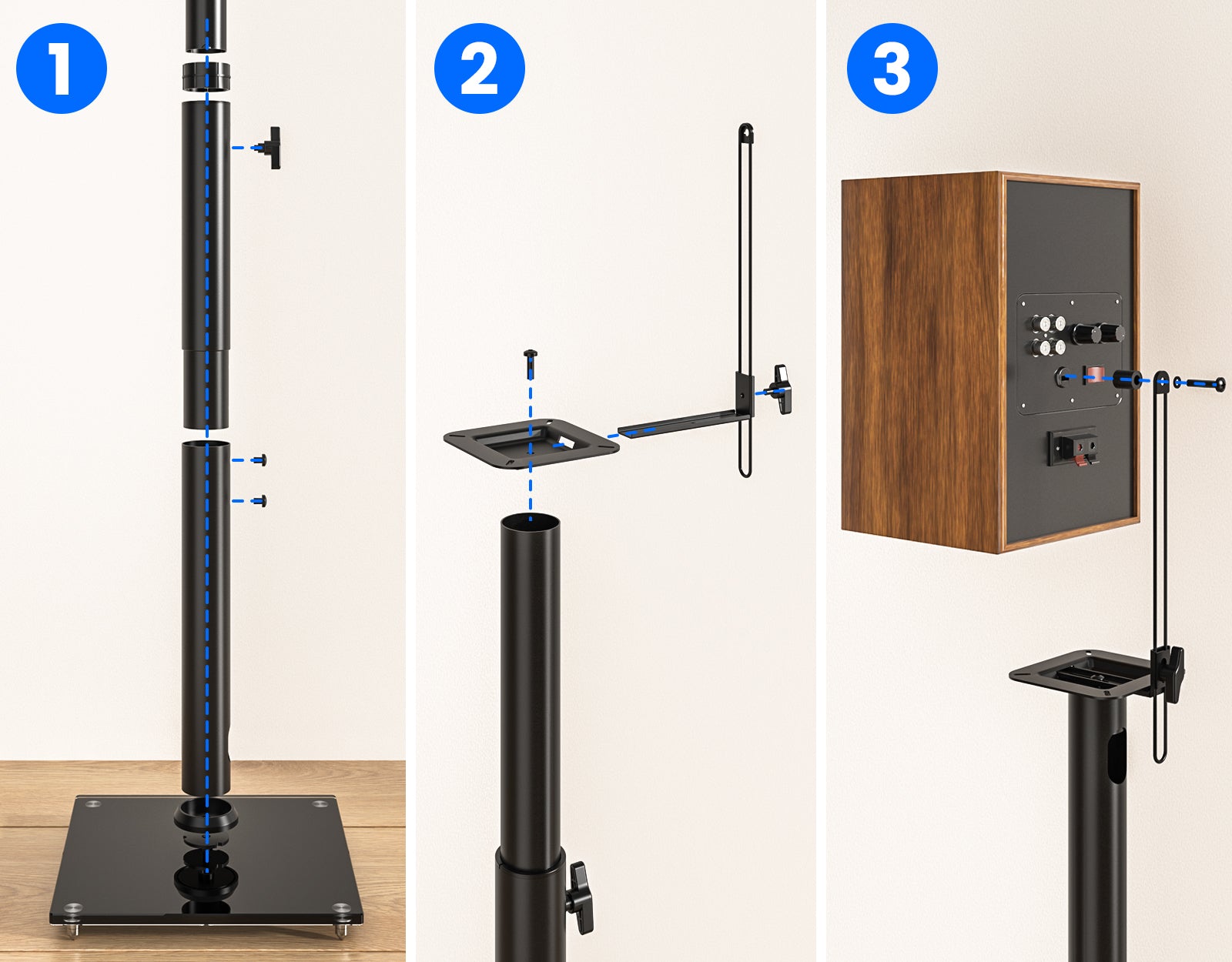 1

2

3